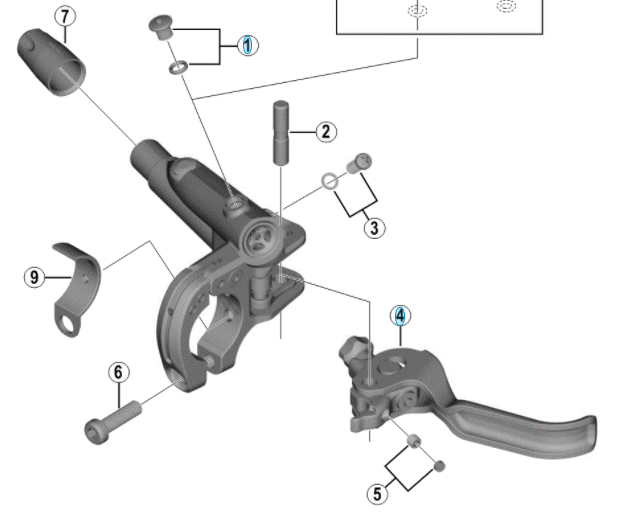 7
1
2
3
9
4
6
5